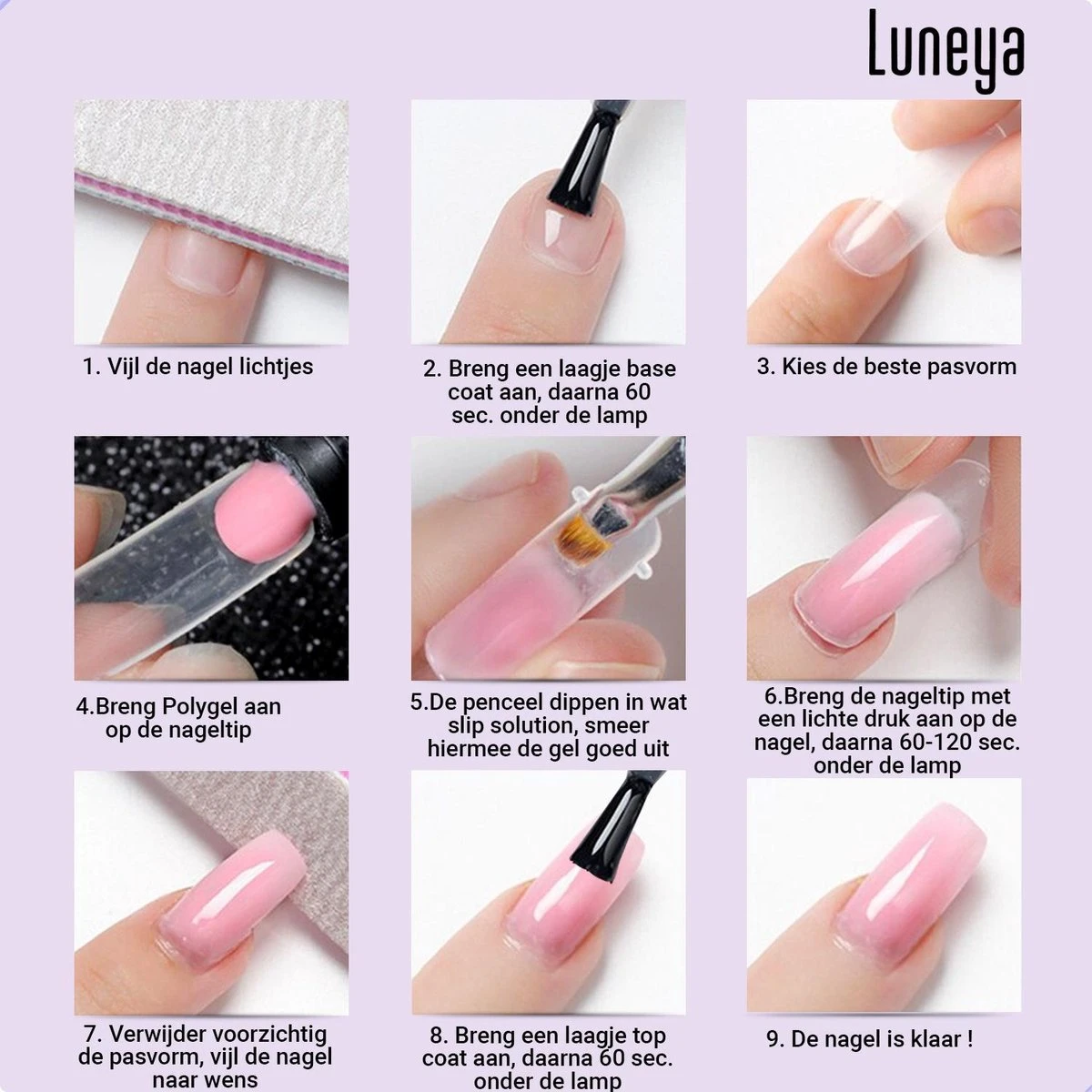 Luneya

1. Vijl de nagel lichtjes

2. Breng een laagje base coat aan, daarna 60 sec. onder de lamp

3. Kies de beste pasvorm

4.Breng Polygel aan op de nageltip

5.De penceel dippen in wat slip solution, smeer hiermee de gel goed uit

6.Breng de nageltip met een lichte druk aan op de nagel, daarna 60-120 sec. onder de lamp

7. Verwijder voorzichtig de pasvorm, vijl de nagel naar wens

8. Breng een laagje top coat aan, daarna 60 sec. onder de lamp

9. De nagel is klaar !