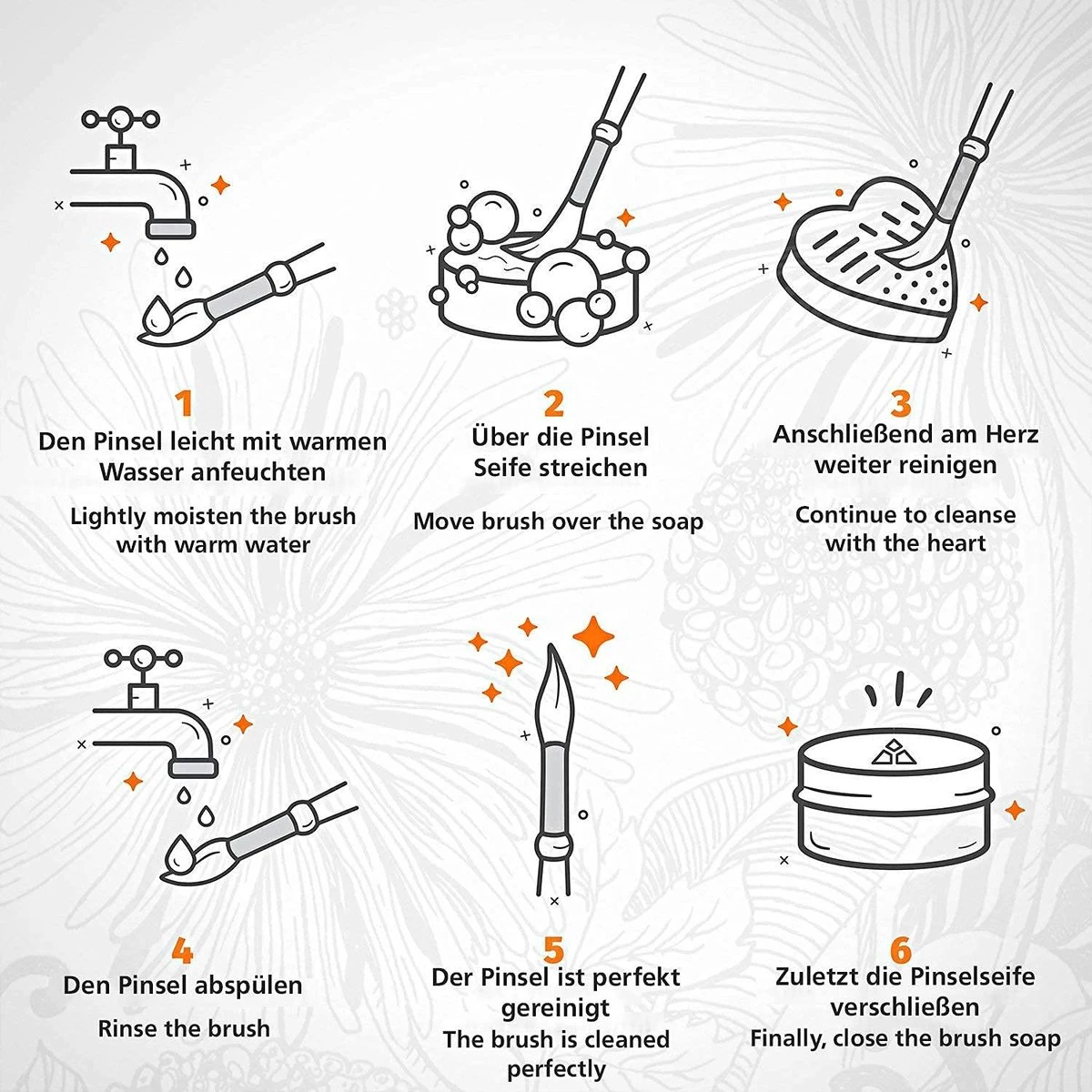 1
Den Pinsel leicht mit warmen Wasser anfeuchten

Lightly moisten the brush with warm water

2
Über die Pinsel Seife streichen

Move brush over the soap

3
Anschließend am Herz weiter reinigen

Continue to cleanse with the heart

4
Den Pinsel abspülen

Rinse the brush

5
Der Pinsel ist perfekt gereinigt

The brush is cleaned perfectly

6
Zuletzt die Pinselseife verschließen

Finally, close the brush soap