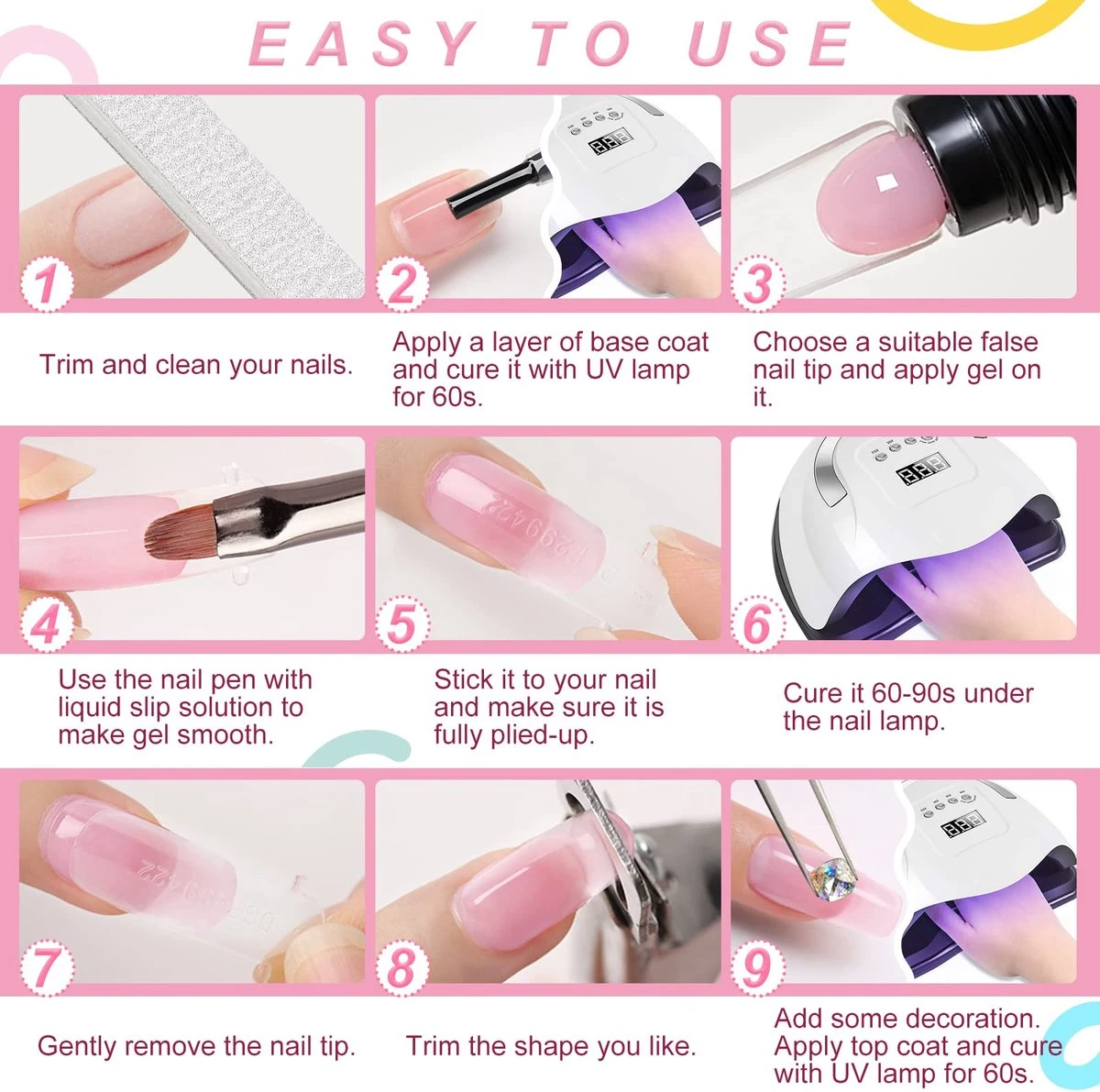 EASY TO USE

1

Trim and clean your nails.

2

Apply a layer of base coat and cure it with UV lamp for 60s.

3

Choose a suitable false nail tip and apply gel on it.

4

Use the nail pen with liquid slip solution to make gel smooth.

5

Stick it to your nail and make sure it is fully plied-up.

6

Cure it 60-90s under the nail lamp.

7

Gently remove the nail tip.

8

Trim the shape you like.

9

Add some decoration. Apply top coat and cure with UV lamp for 60s.