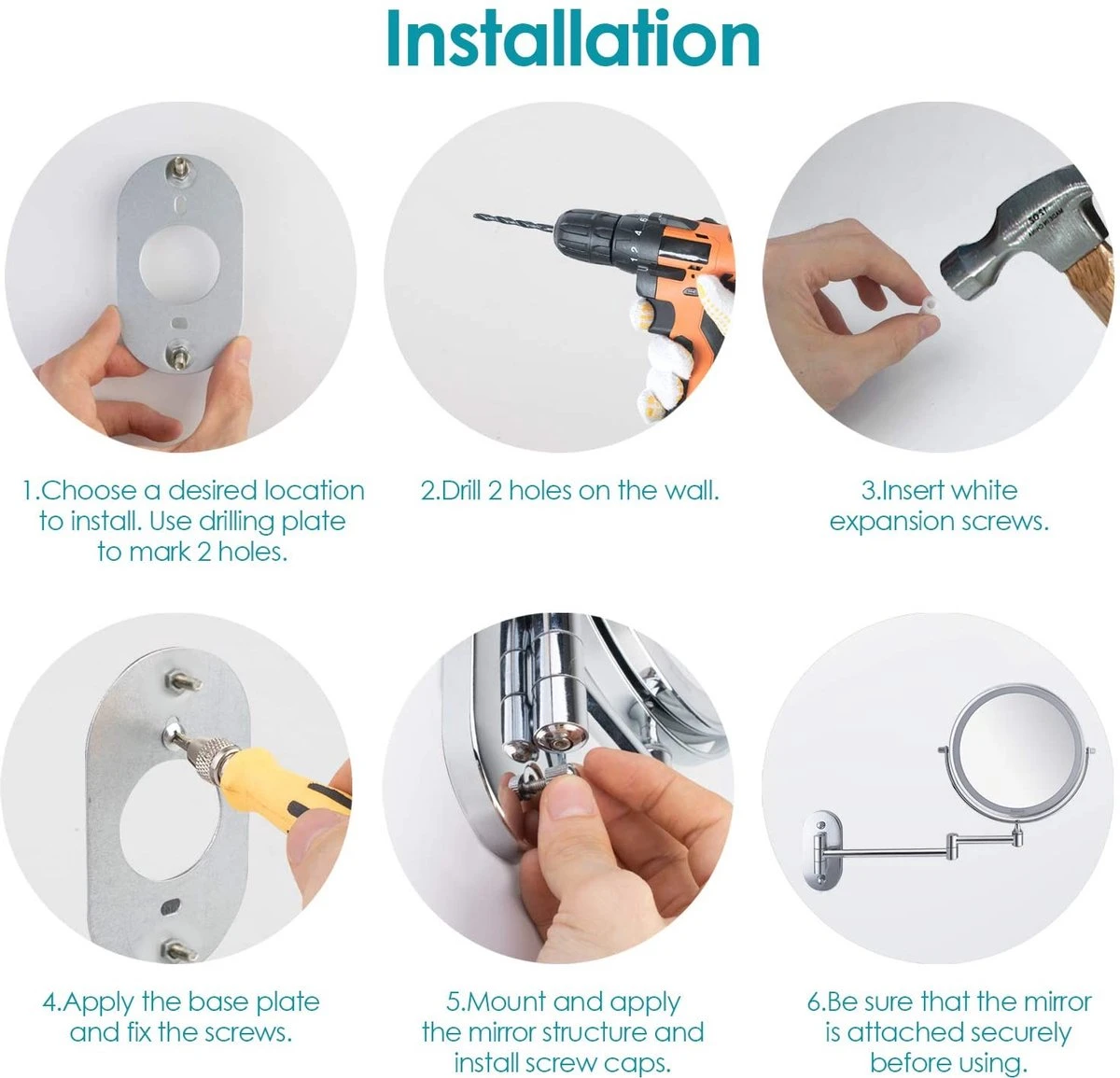 Installation

1.Choose a desired location to install. Use drilling plate to mark 2 holes.

2.Drill 2 holes on the wall.

3.Insert white expansion screws.

4.Apply the base plate and fix the screws.

5.Mount and apply the mirror structure and install screw caps.

6.Be sure that the mirror is attached securely before using.