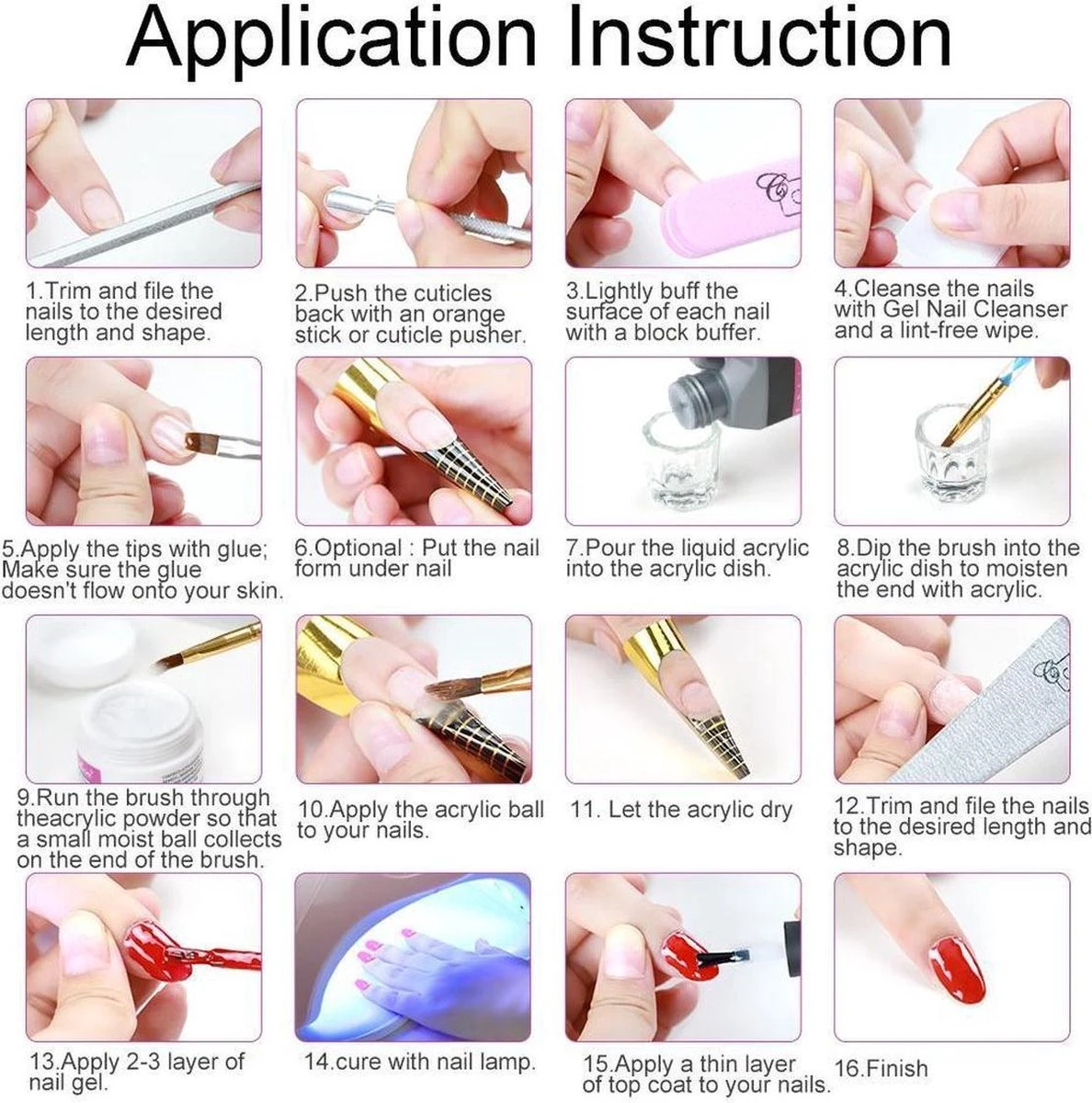 Application Instruction

1.Trim and file the nails to the desired length and shape.

2.Push the cuticles back with an orange stick or cuticle pusher.

3.Lightly buff the surface of each nail with a block buffer.

4.Cleanse the nails with Gel Nail Cleanser and a lint-free wipe.

5.Apply the tips with glue; Make sure the glue doesn't flow onto your skin.

6.Optional : Put the nail form under nail

7.Pour the liquid acrylic into the acrylic dish.

8.Dip the brush into the acrylic dish to moisten the end with acrylic.

9.Run the brush through theacrylic powder so that a small moist ball collects on the end of the brush.

10.Apply the acrylic ball to your nails.

11. Let the acrylic dry

12.Trim and file the nails to the desired length and shape.

13.Apply 2-3 layer of nail gel.

14.cure with nail lamp.

15.Apply a thin layer of top coat to your nails.

16.Finish