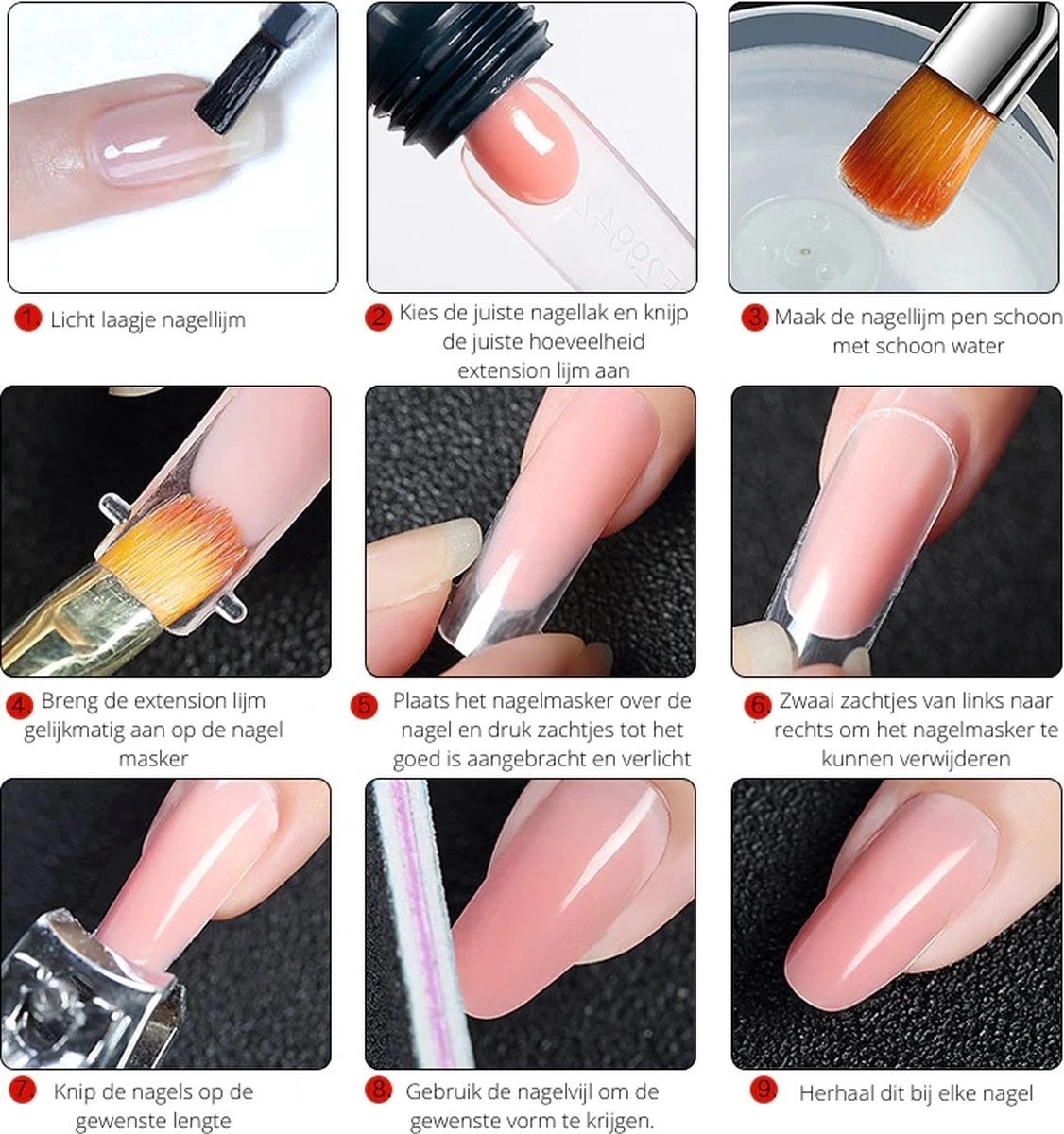 1 Licht laagje nagellijm

2 Kies de juiste nagellak en knijp de juiste hoeveelheid extension lijm aan

3 Maak de nagellijm pen schoon met schoon water

4 Breng de extension lijm gelijkmatig aan op de nagel masker

5 Plaats het nagelmasker over de nagel en druk zachtjes tot het goed is aangebracht en verlicht

6 Zwaai zachtjes van links naar rechts om het nagelmasker te kunnen verwijderen

7 Knip de nagels op de gewenste lengte

8 Gebruik de nagelvijl om de gewenste vorm te krijgen.

9 Herhaal dit bij elke nagel